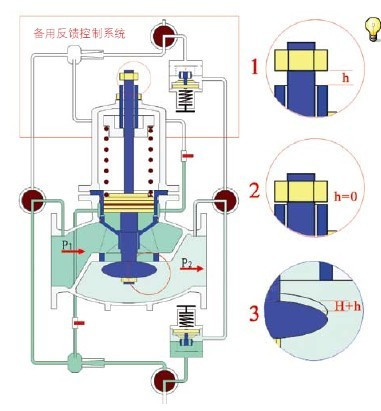 备用反馈控制系统

$P_1$

$P_2$

1

h

2

h=0

3

H+h